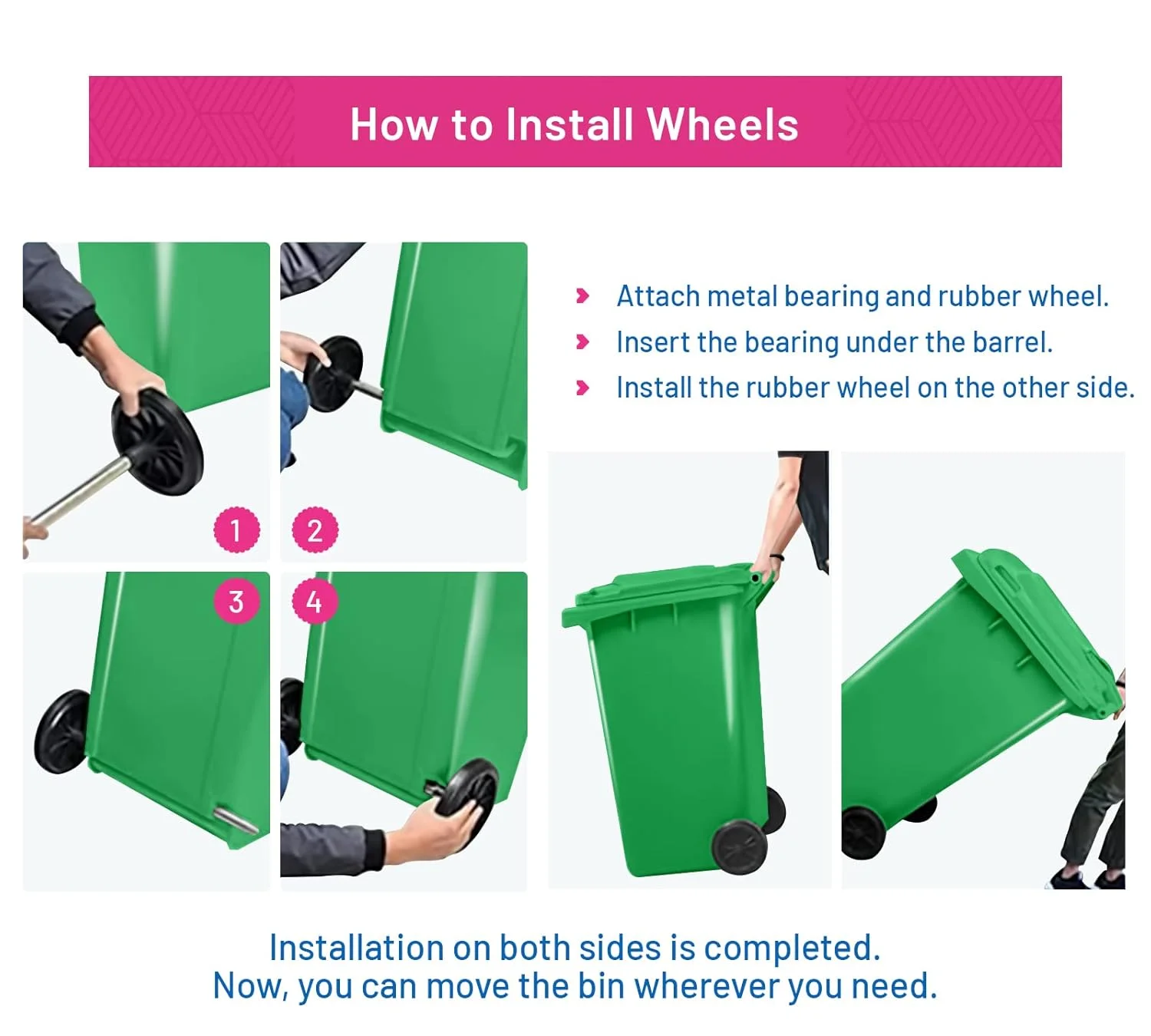 How to Install Wheels

1

2

3

4

Attach metal bearing and rubber wheel.
Insert the bearing under the barrel.
Install the rubber wheel on the other side.

Installation on both sides is completed.
Now, you can move the bin wherever you need.