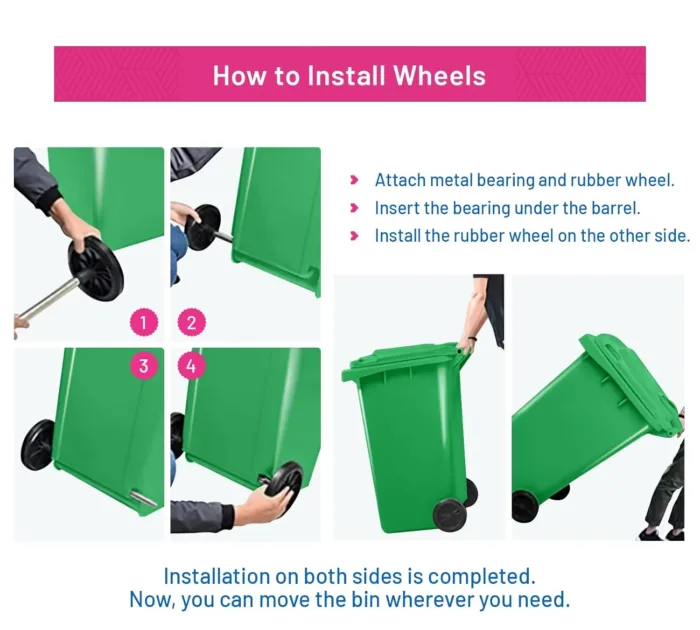 How to Install Wheels

1

2

3

4

Attach metal bearing and rubber wheel.
Insert the bearing under the barrel.
Install the rubber wheel on the other side.

Installation on both sides is completed.
Now, you can move the bin wherever you need.